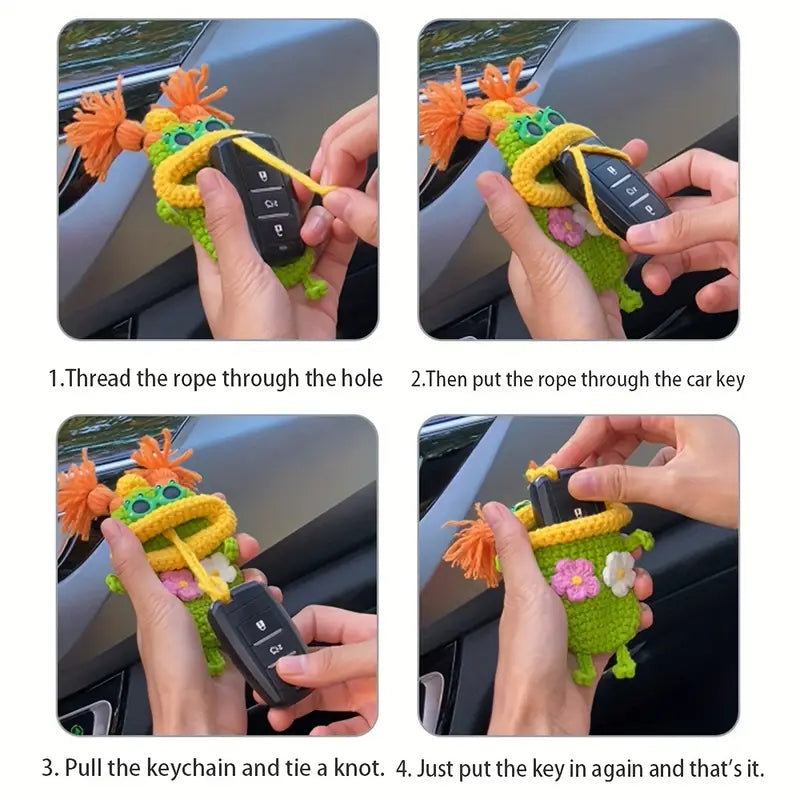 1.Thread the rope through the hole

2.Then put the rope through the car key

3. Pull the keychain and tie a knot.

4. Just put the key in again and that's it.